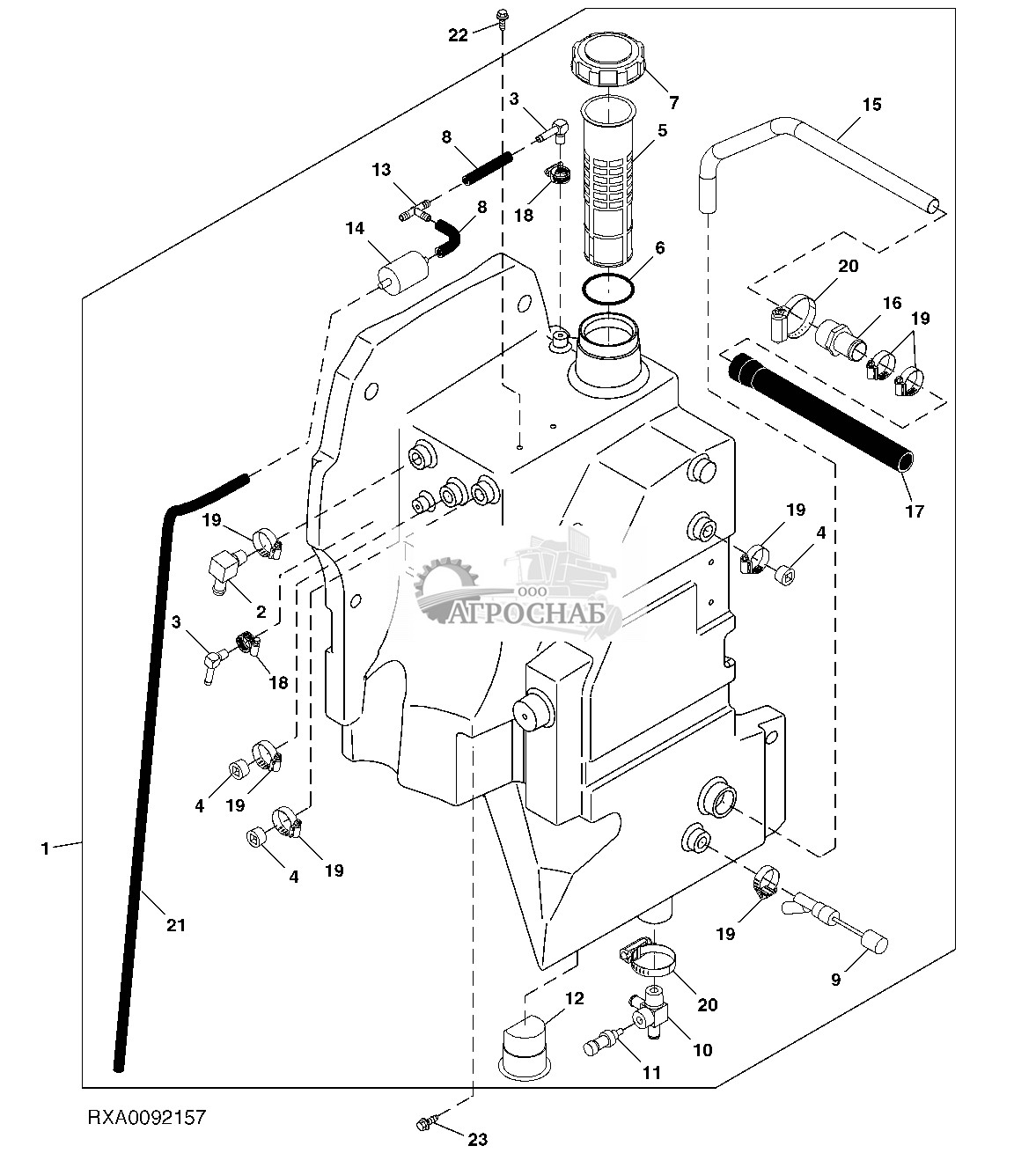 22
7
3
15
8
5
13
18
8
14
6
20
16
19
17
19
19
4
2
ООО
АГРОСНАБ
3
18
4
19
4
19
1
21
19
9
20
12
10
11
RXA0092157
23